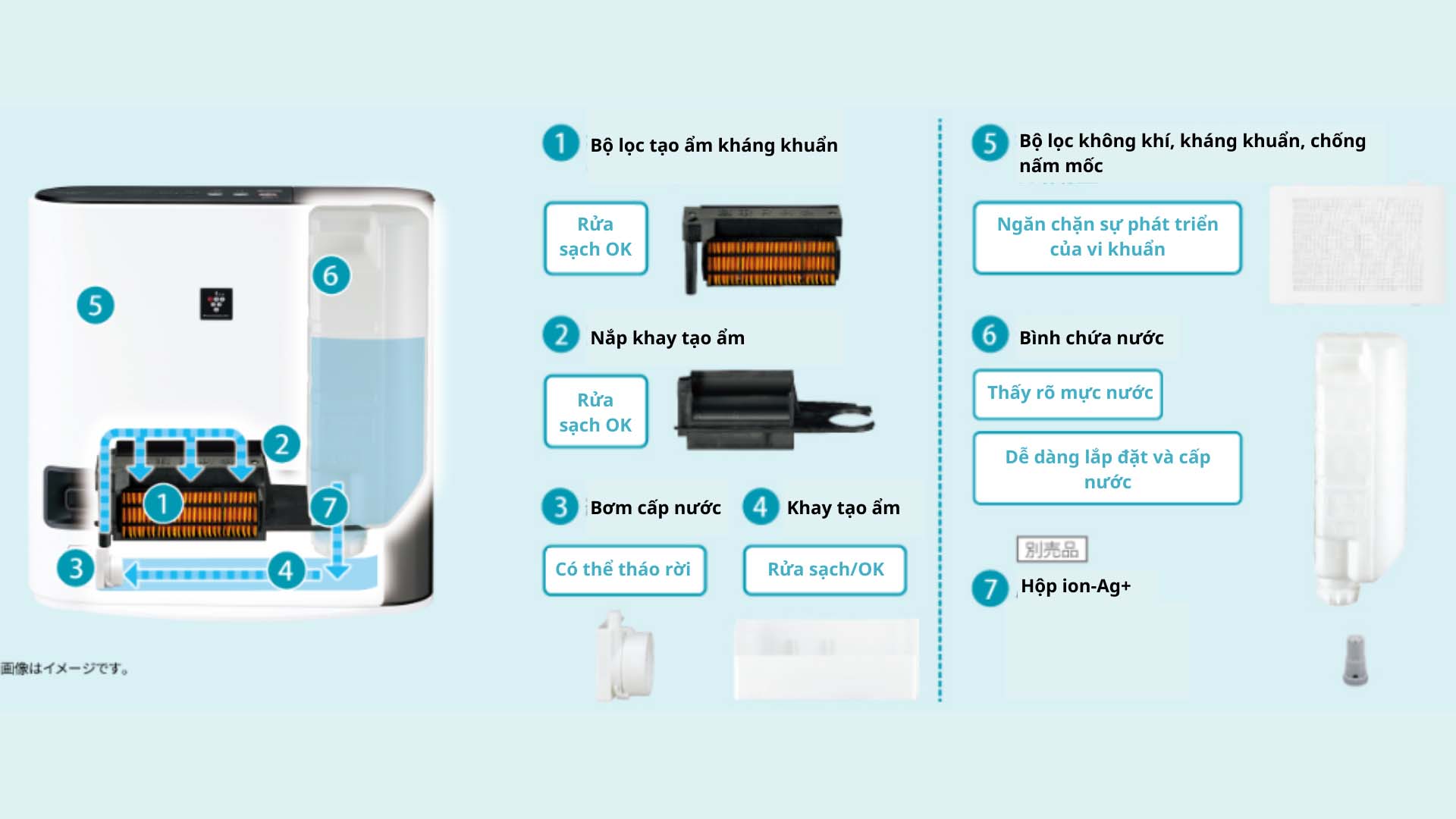 5

6

2

1

7

3

4

画像はイメージです。

1 Bộ lọc tạo ẩm kháng khuẩn

Rửa sạch OK

2 Nắp khay tạo ẩm

Rửa sạch OK

3 Bơm cấp nước

Có thể tháo rời

4 Khay tạo ẩm

Rửa sạch/OK

5 Bộ lọc không khí, kháng khuẩn, chống nấm mốc

Ngăn chặn sự phát triển của vi khuẩn

6 Bình chứa nước

Thấy rõ mực nước

Dễ dàng lắp đặt và cấp nước

別売品

7 Hộp ion-Ag+