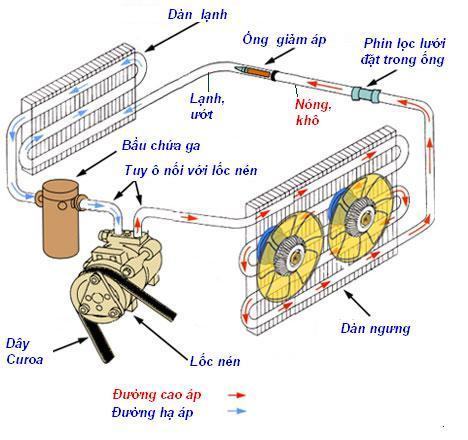 Dàn lạnh

Ống giảm áp

Phin lọc lưới đặt trong ống

Lạnh, ướt

Nóng, khô

Bầu chứa ga

Tuy ô nối với lốc nén

Dàn ngưng

Dây Curoa

Lốc nén

Đường cao áp

Đường hạ áp