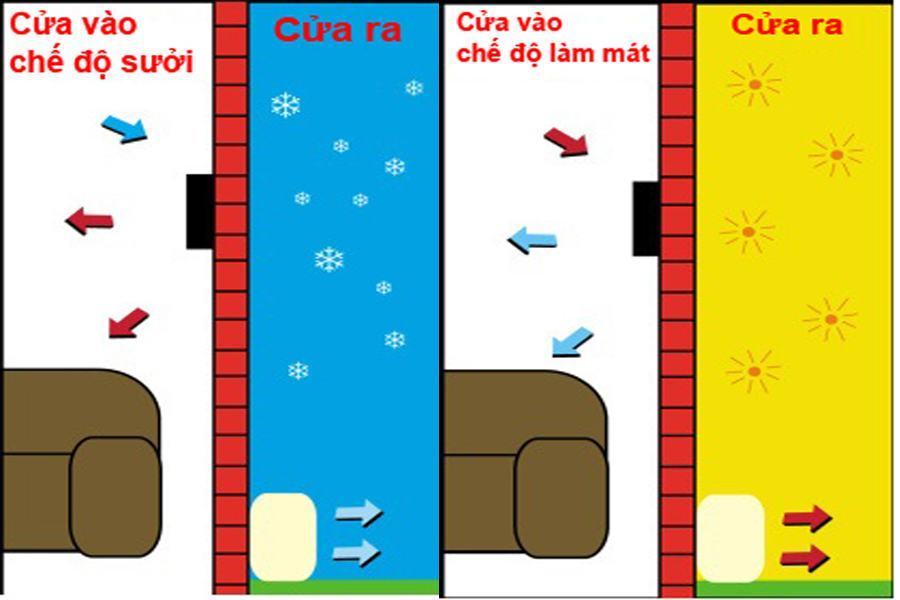 Cửa vào chế độ sưởi

Cửa ra

Cửa vào chế độ làm mát

Cửa ra