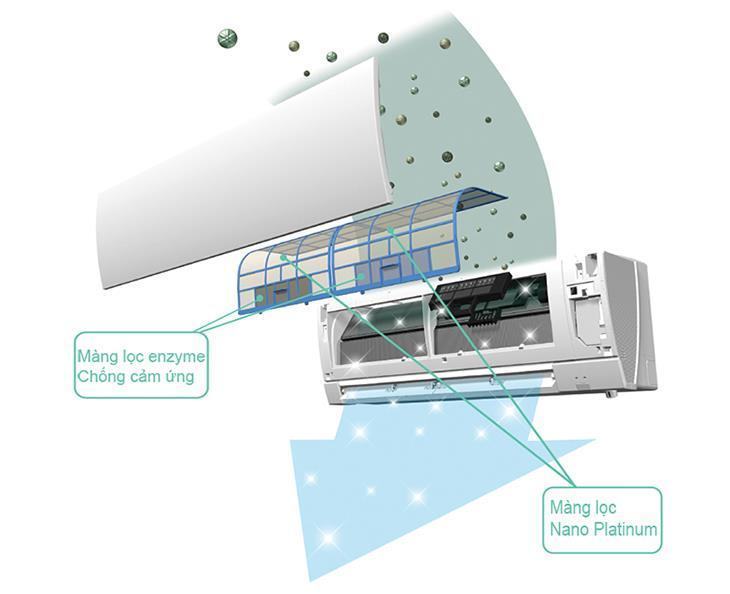 Màng lọc enzyme
Chống cảm ứng

Màng lọc
Nano Platinum